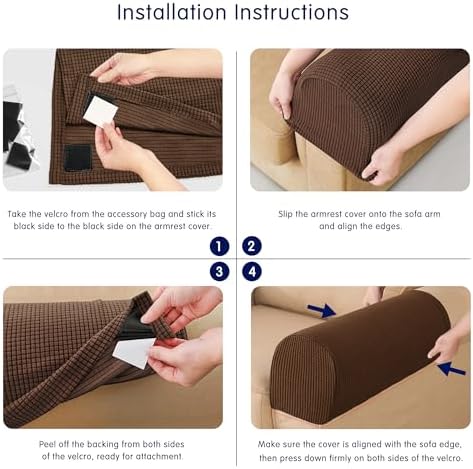 Installation Instructions

Take the velcro from the accessory bag and stick its black side to the black side on the armrest cover.

Slip the armrest cover onto the sofa arm and align the edges.

1

2

3

4

Peel off the backing from both sides of the velcro, ready for attachment.

Make sure the cover is aligned with the sofa edge, then press down firmly on both sides of the velcro.