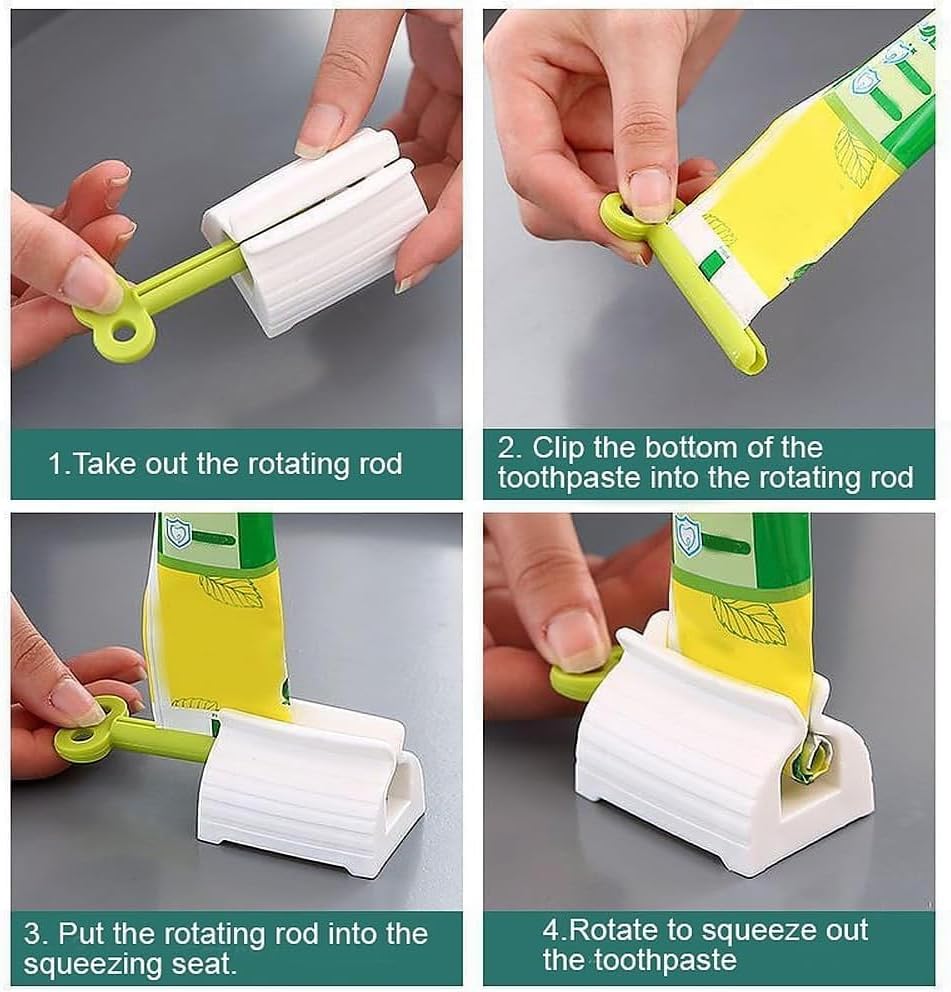 1.Take out the rotating rod

2. Clip the bottom of the toothpaste into the rotating rod

3. Put the rotating rod into the squeezing seat.

4.Rotate to squeeze out the toothpaste