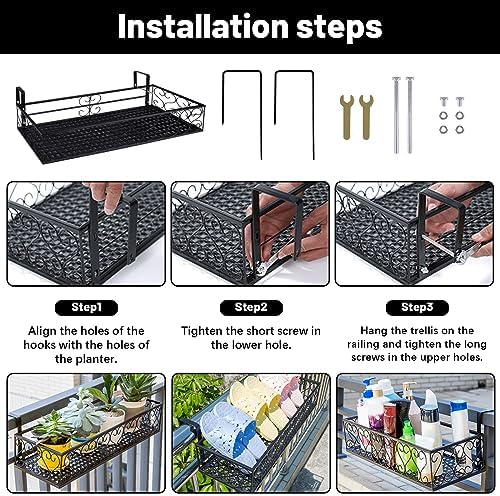 Installation steps

Step1

Align the holes of the hooks with the holes of the planter.

Step2

Tighten the short screw in the lower hole.

Step3

Hang the trellis on the railing and tighten the long screws in the upper holes.