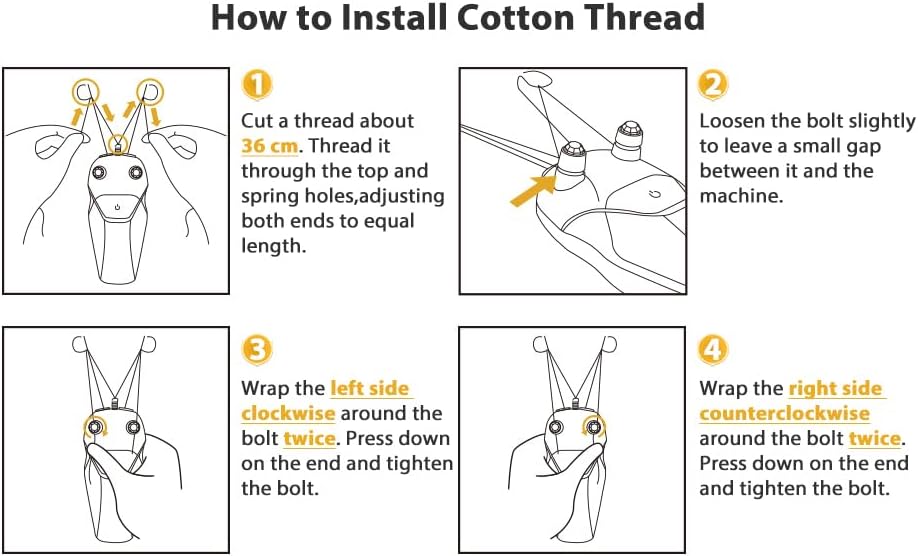 How to Install Cotton Thread

1

Cut a thread about 36 cm. Thread it through the top and spring holes,adjusting both ends to equal length.

2

Loosen the bolt slightly to leave a small gap between it and the machine.

3

Wrap the left side clockwise around the bolt twice. Press down on the end and tighten the bolt.

4

Wrap the right side counterclockwise around the bolt twice. Press down on the end and tighten the bolt.