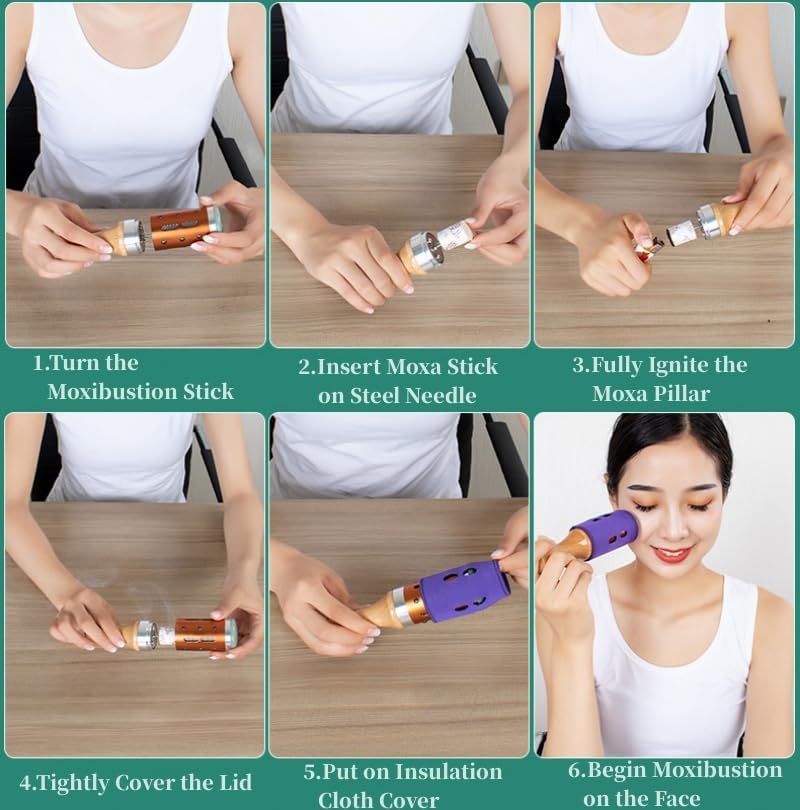 1.Turn the Moxibustion Stick

2.Insert Moxa Stick on Steel Needle

3.Fully Ignite the Moxa Pillar

4.Tightly Cover the Lid

5.Put on Insulation Cloth Cover

6.Begin Moxibustion on the Face